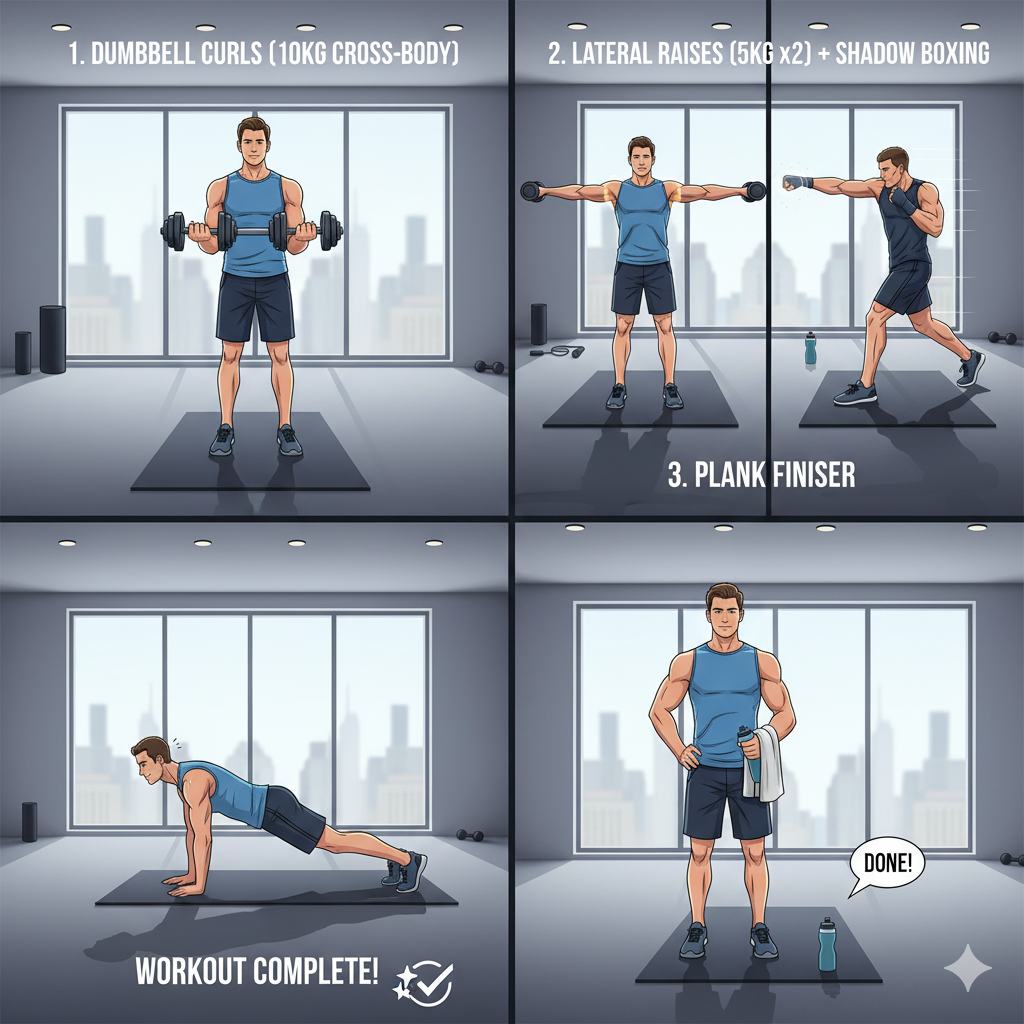 1. DUMBBELL CURLS (10KG CROSS-BODY)

2. LATERAL RAISES (5KG x2) + SHADOW BOXING

3. PLANK FINISER

WORKOUT COMPLETE!

DONE!